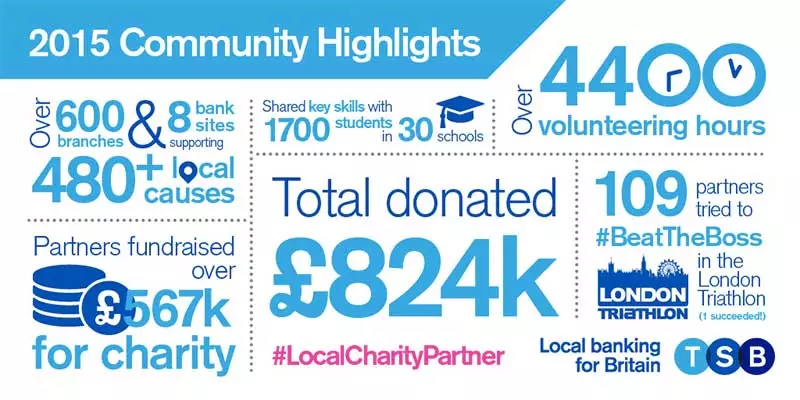 2015 Community Highlights

Over 600 branches & 8 bank sites supporting 480+ local causes

Shared key skills with 1700 students in 30 schools

Over 4400 volunteering hours

Partners fundraised over £567k for charity

Total donated £824k

#LocalCharityPartner

109 partners tried to #BeatTheBoss in the London Triathlon (1 succeeded!)

LONDON TRIATHLON

Local banking for Britain

TSB